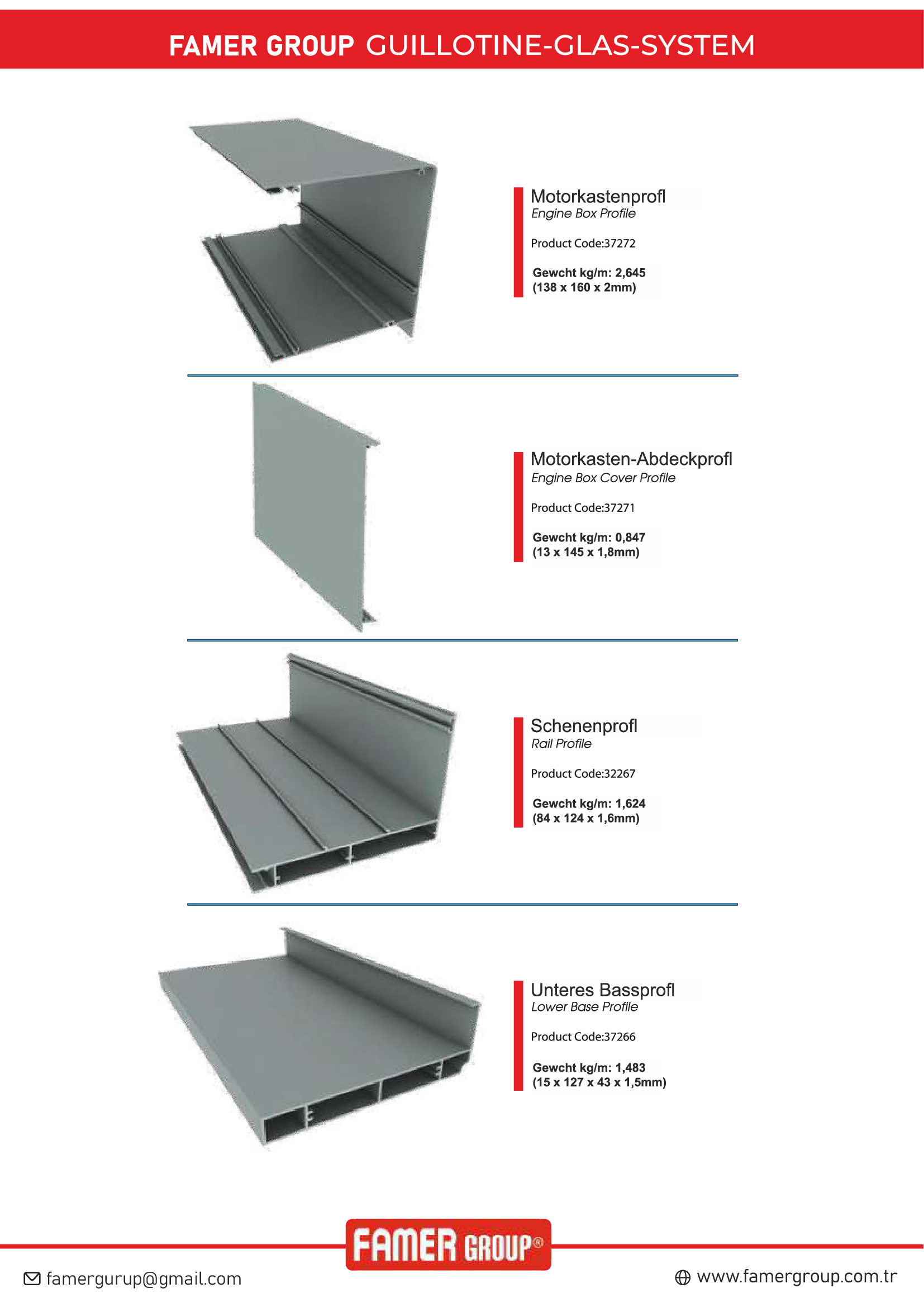 FAMER GROUP GUILLOTINE-GLAS-SYSTEM

Motorkastenprofl
Engine Box Profile

Product Code:37272

Gewcht kg/m: 2,645
(138 x 160 x 2mm)

Motorkasten-Abdeckprofl
Engine Box Cover Profile

Product Code:37271

Gewcht kg/m: 0,847
(13 x 145 x 1,8mm)

Schenenprofl
Rail Profile

Product Code:32267

Gewcht kg/m: 1,624
(84 x 124 x 1,6mm)

Unteres Bassprofl
Lower Base Profile

Product Code:37266

Gewcht kg/m: 1,483
(15 x 127 x 43 x 1,5mm)

FAMER GROUP®

famergurup@gmail.com

www.famergroup.com.tr